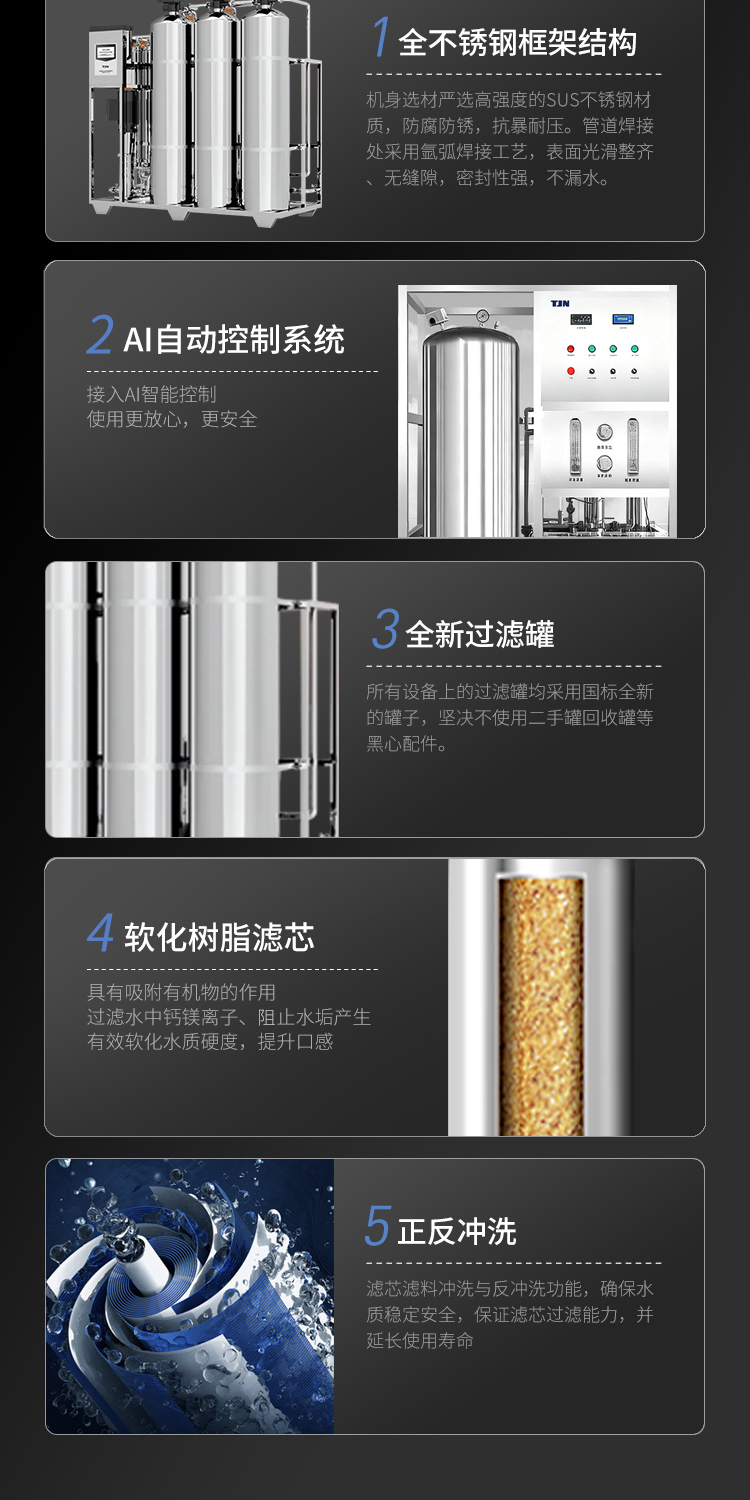 1 全不锈钢框架结构

机身选材严选高强度的SUS不锈钢材质，防腐防锈，抗暴耐压。管道焊接处采用氩弧焊接工艺，表面光滑整齐、无缝隙，密封性强，不漏水。

2 AI自动控制系统

接入AI智能控制
使用更放心，更安全

TJN

3 全新过滤罐

所有设备上的过滤罐均采用国标全新的罐子，坚决不使用二手罐回收罐等黑心配件。

4 软化树脂滤芯

具有吸附有机物的作用
过滤水中钙镁离子、阻止水垢产生
有效软化水质硬度，提升口感

5 正反冲洗

滤芯滤料冲洗与反冲洗功能，确保水质稳定安全，保证滤芯过滤能力，并延长使用寿命