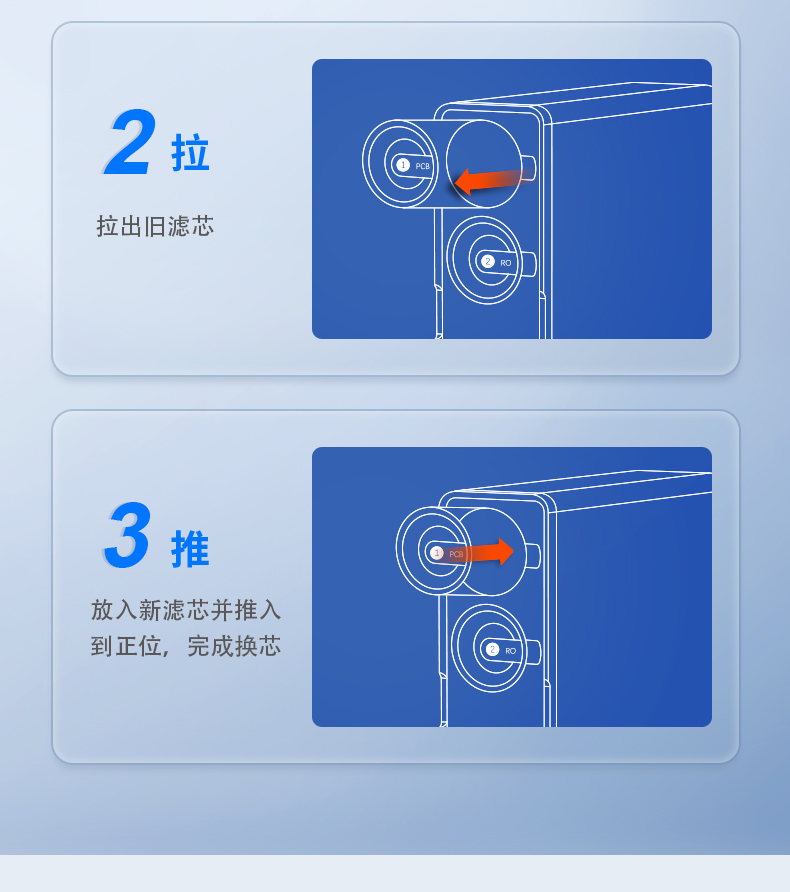 2 拉

拉出旧滤芯

1 PCB

2 RO

3 推

放入新滤芯并推入到正位，完成换芯

1 PCB

2 RO