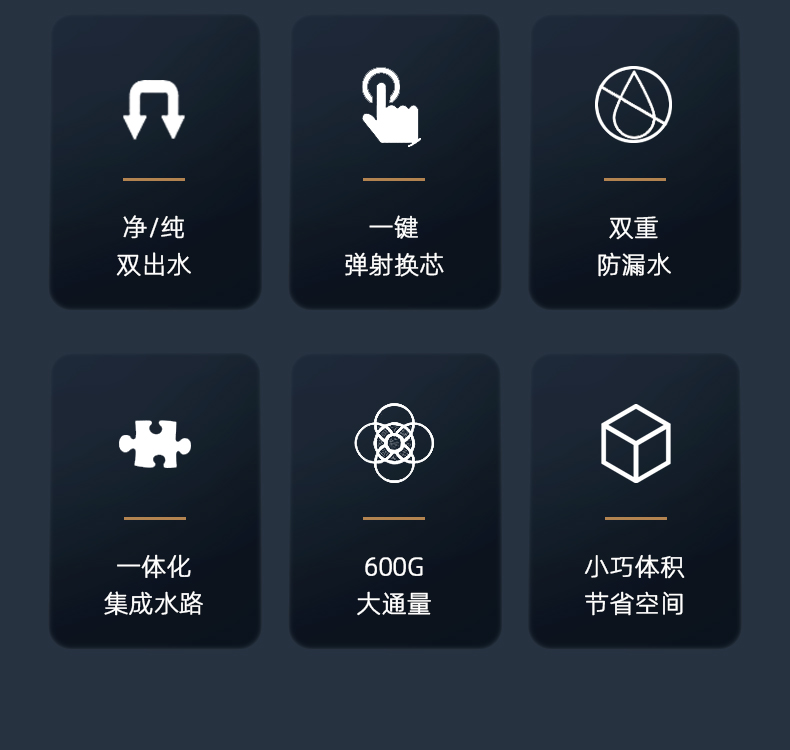 净/纯
双出水

一键
弹射换芯

双重
防漏水

一体化
集成水路

600G
大通量

小巧体积
节省空间