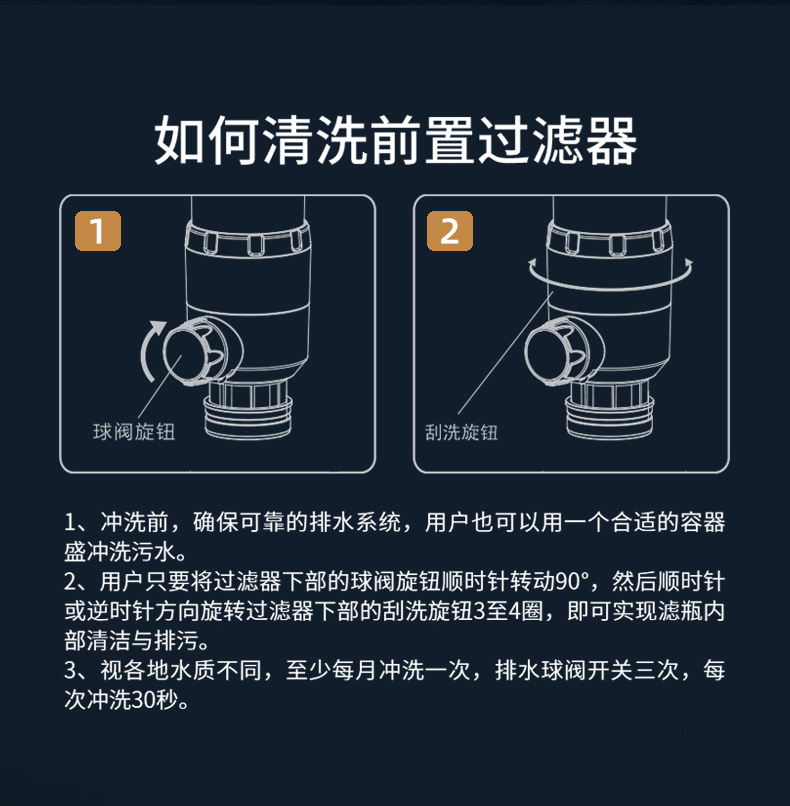 如何清洗前置过滤器

1

球阀旋钮

2

刮洗旋钮

1、冲洗前，确保可靠的排水系统，用户也可以用一个合适的容器盛冲洗污水。
2、用户只要将过滤器下部的球阀旋钮顺时针转动90°，然后顺时针或逆时针方向旋转过滤器下部的刮洗旋钮3至4圈，即可实现滤瓶内部清洁与排污。
3、视各地水质不同，至少每月冲洗一次，排水球阀开关三次，每次冲洗30秒。